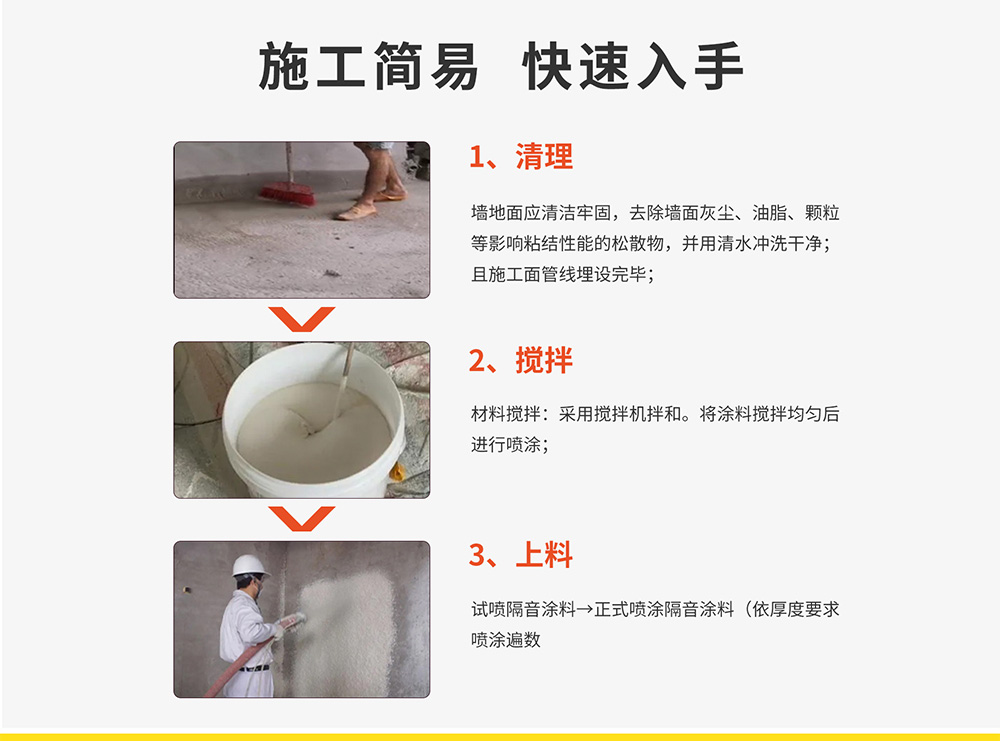 施工简易 快速入手

1、清理

墙地面应清洁牢固，去除墙面灰尘、油脂、颗粒等影响粘结性能的松散物，并用清水冲洗干净；且施工面管线埋设完毕；

2、搅拌

材料搅拌：采用搅拌机拌和。将涂料搅拌均匀后进行喷涂；

3、上料

试喷隔音涂料→正式喷涂隔音涂料（依厚度要求喷涂遍数